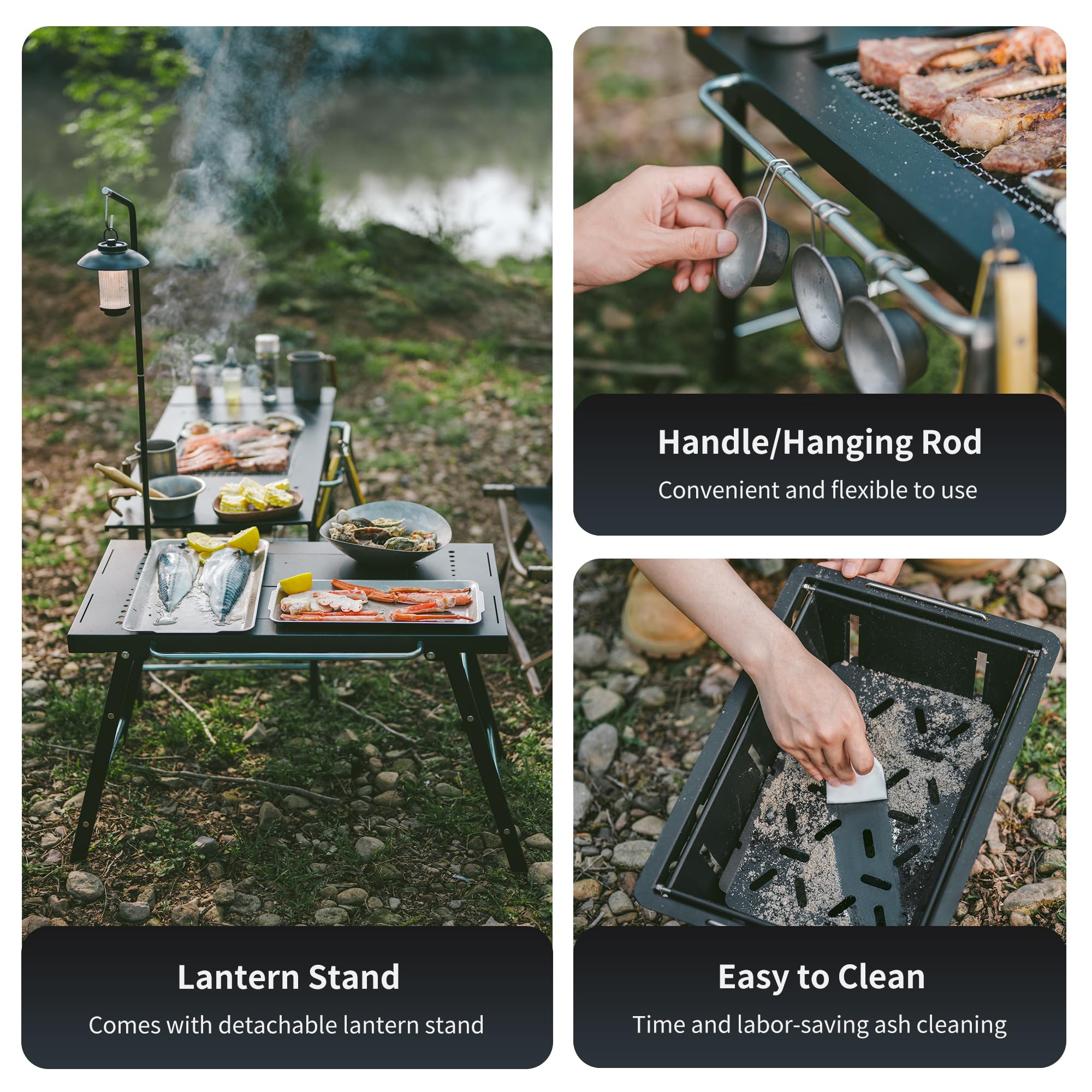 Lantern Stand

Comes with detachable lantern stand

Handle/Hanging Rod

Convenient and flexible to use

Easy to Clean

Time and labor-saving ash cleaning